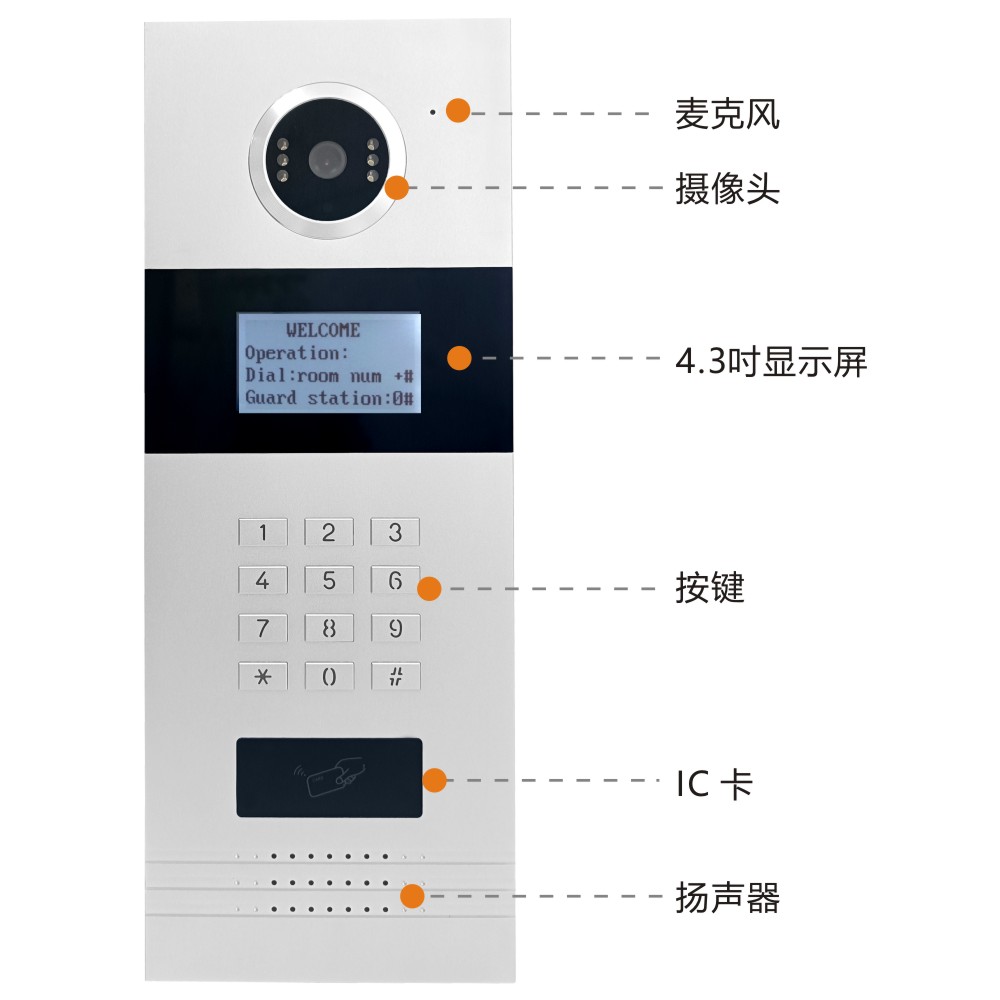 麦克风

摄像头

WELCOME
Operation:
Dial:room num +#
Guard station:0#

4.3吋显示屏

1 2 3
4 5 6
7 8 9
* 0 #

按键

IC 卡

扬声器